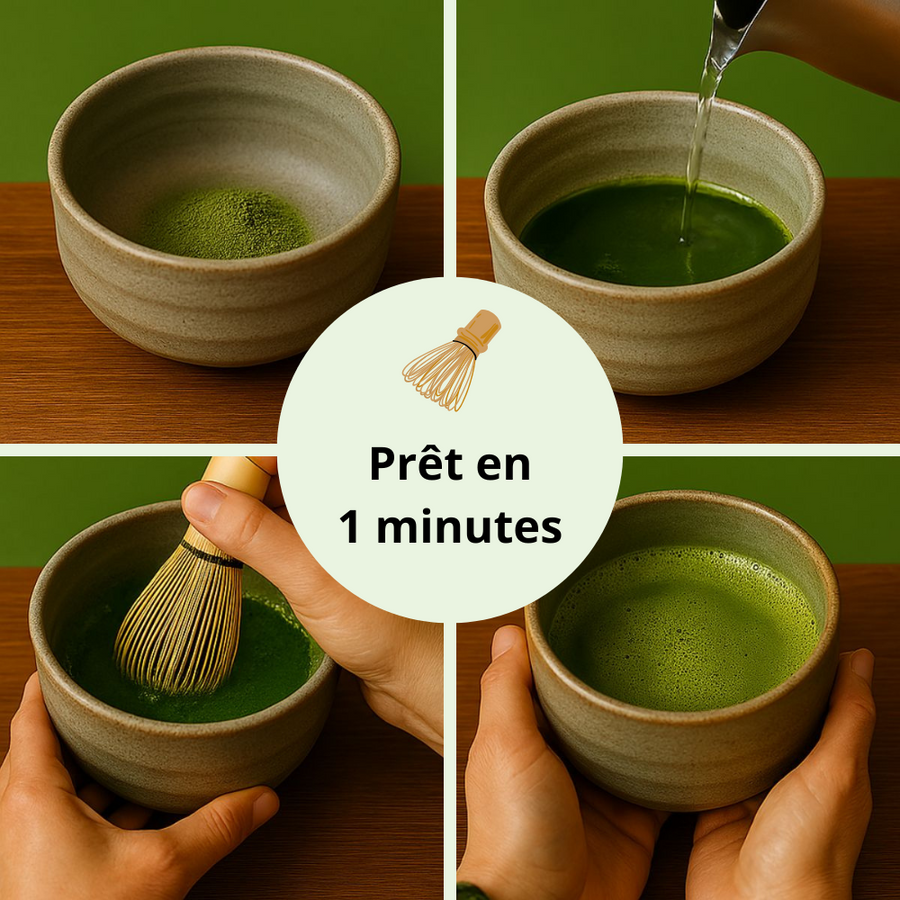 Prêt en
1 minutes